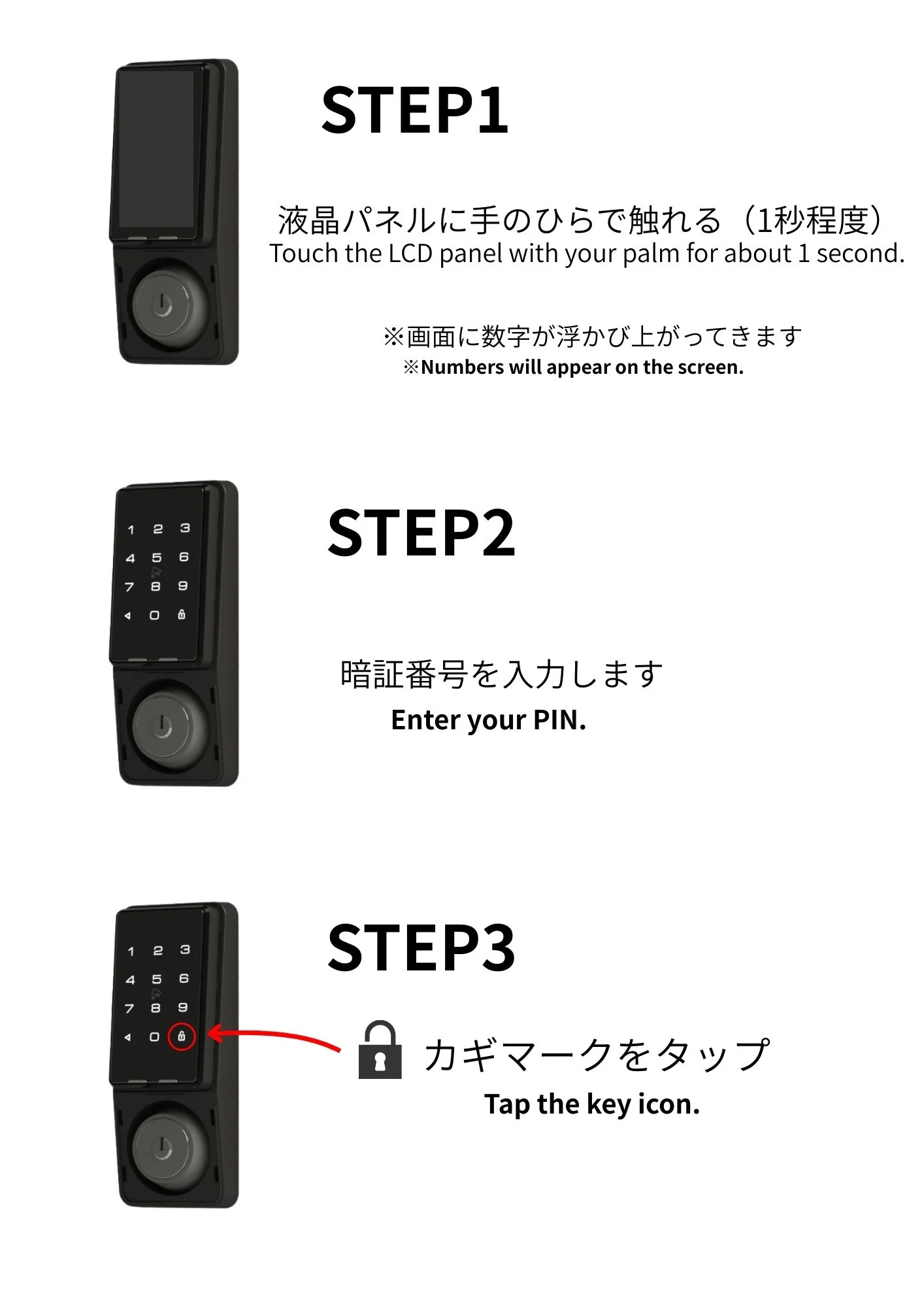 STEP1

液晶パネルに手のひらで触れる（1秒程度）
Touch the LCD panel with your palm for about 1 second.

※画面に数字が浮かび上がってきます
※Numbers will appear on the screen.

1 2 3
4 5 6
7 8 9
0

STEP2

暗証番号を入力します
Enter your PIN.

1 2 3
4 5 6
7 8 9
0

STEP3

カギマークをタップ
Tap the key icon.